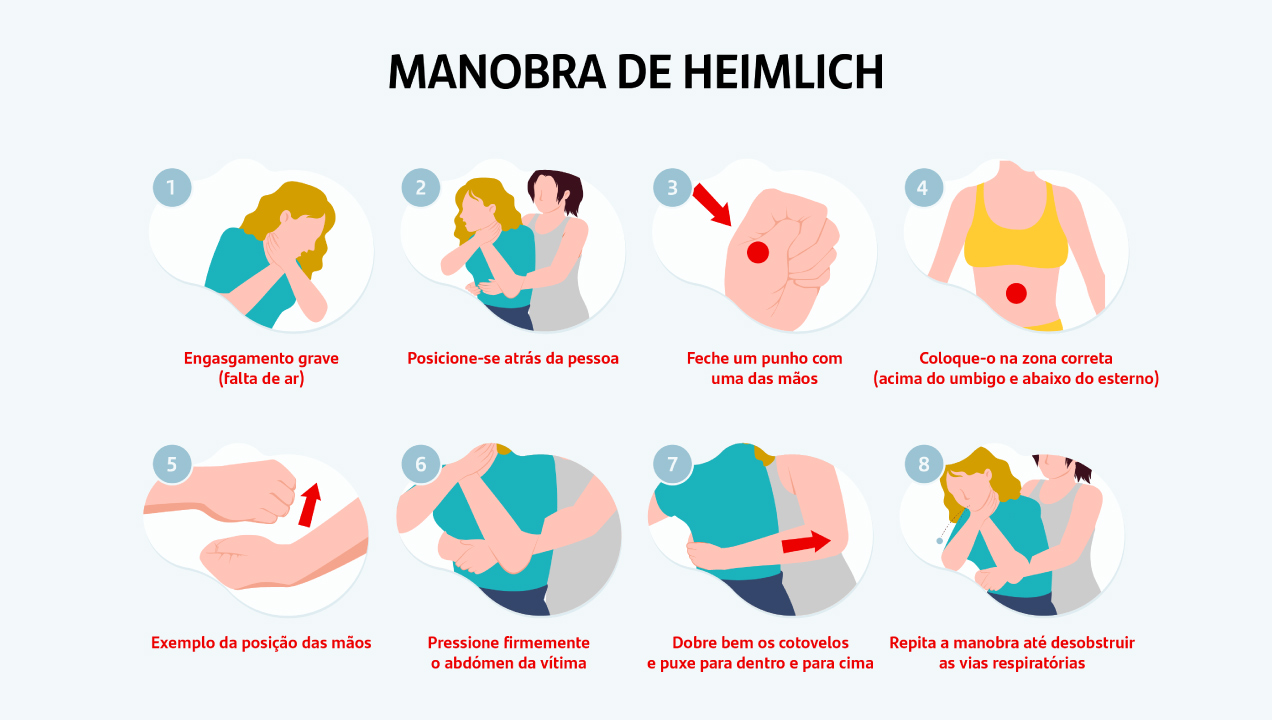 MANOBRA DE HEIMLICH

1
Engasgamento grave
(falta de ar)

2
Posicione-se atrás da pessoa

3
Feche um punho com
uma das mãos

4
Coloque-o na zona correta
(acima do umbigo e abaixo do esterno)

5
Exemplo da posição das mãos

6
Pressione firmemente
o abdómen da vítima

7
Dobre bem os cotovelos
e puxe para dentro e para cima

8
Repita a manobra até desobstruir
as vias respiratórias